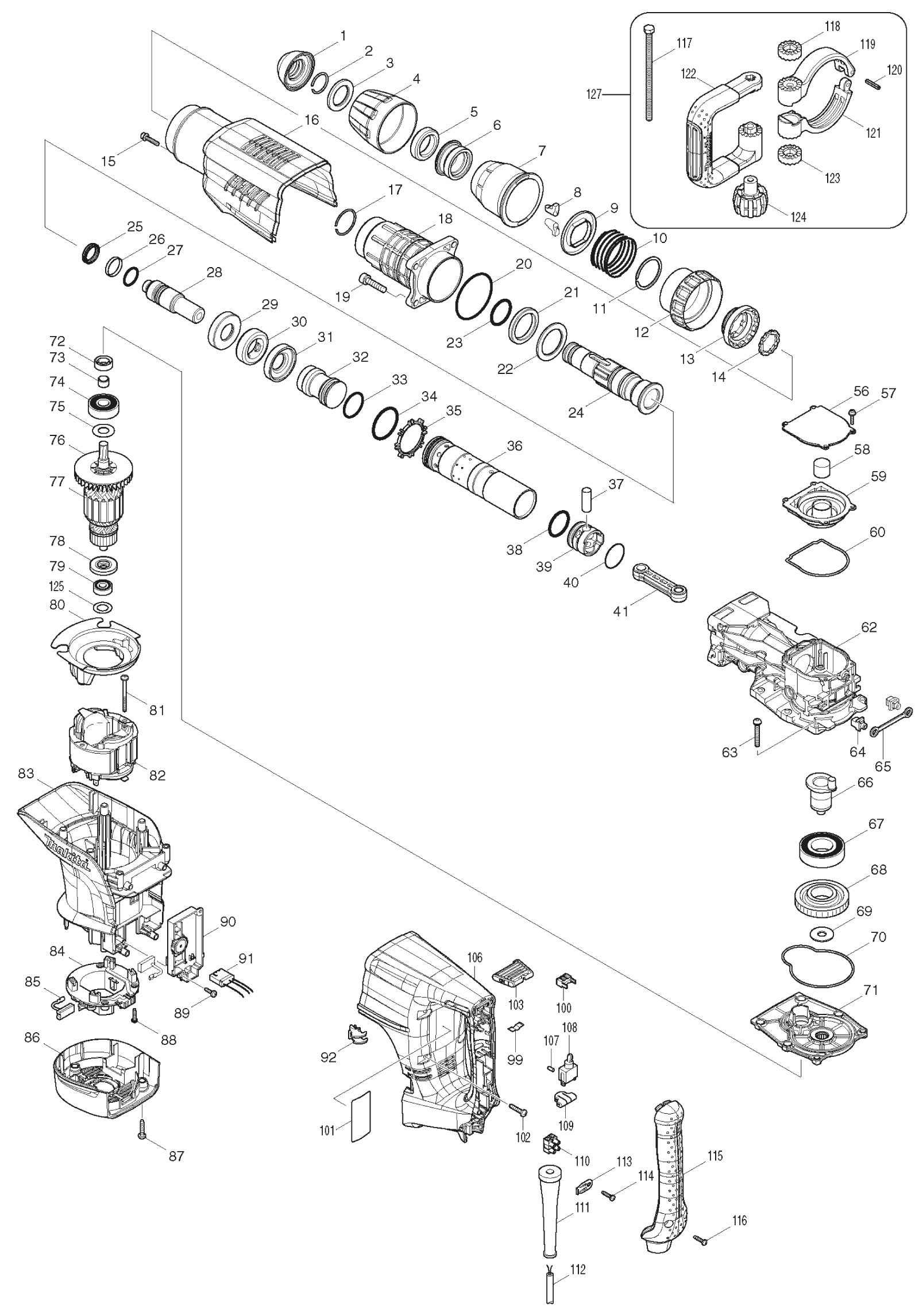 1
2
3
4
5
6
7
8
9
10
11
12
13
14
15
16
17
18
19
20
21
22
23
24
25
26
27
28
29
30
31
32
33
34
35
36
37
38
39
40
41
56
57
58
59
60
62
63
64
65
66
67
68
69
70
71
72
73
74
75
76
77
78
79
125
80
81
82
83
makita
84
85
86
87
88
89
90
91
92
99
100
101
102
103
106
107
108
109
110
111
112
113
114
115
116
117
118
119
120
121
122
123
124
127